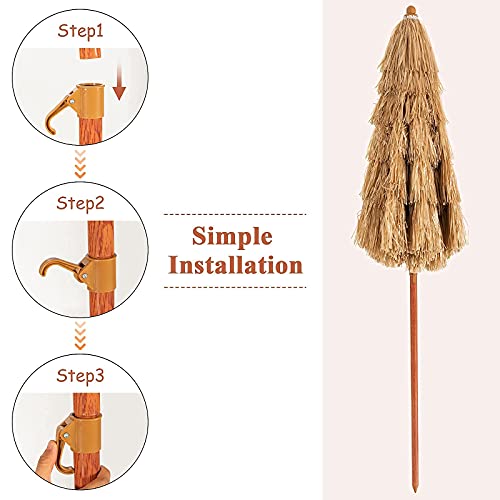 Step1

Step2

Step3

Simple Installation