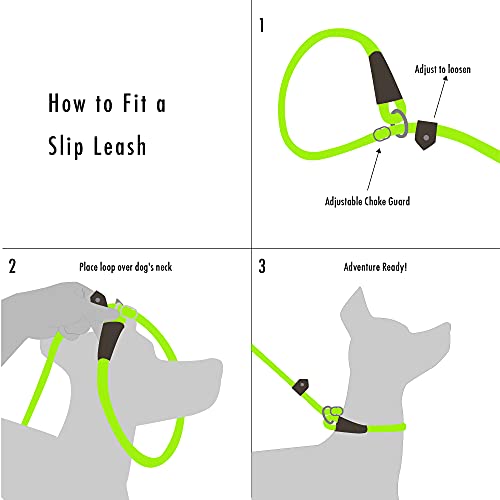 How to Fit a Slip Leash

1

Adjust to loosen

Adjustable Choke Guard

2

Place loop over dog's neck

3

Adventure Ready!