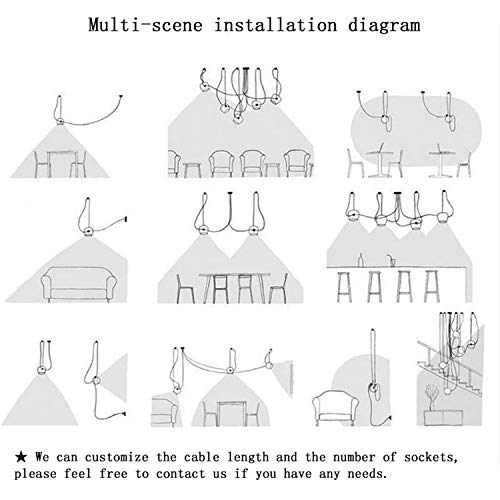 Multi-scene installation diagram

★ We can customize the cable length and the number of sockets, please feel free to contact us if you have any needs.