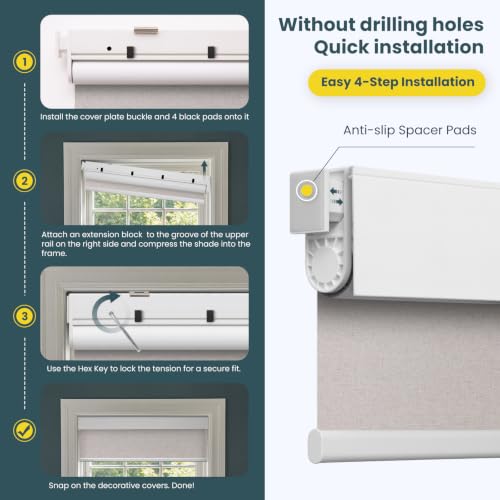 1

Install the cover plate buckle and 4 black pads onto it

2

Attach an extension block to the groove of the upper rail on the right side and compress the shade into the frame.

3

Use the Hex Key to lock the tension for a secure fit.

Snap on the decorative covers. Done!

Without drilling holes
Quick installation

Easy 4-Step Installation

Anti-slip Spacer Pads