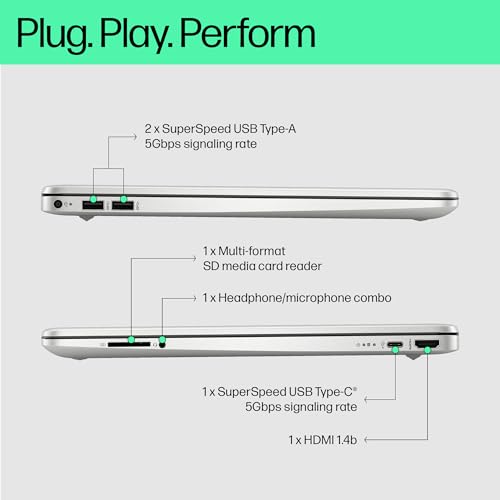 Plug. Play. Perform

2 x SuperSpeed USB Type-A
5Gbps signaling rate

1 x Multi-format
SD media card reader

1 x Headphone/microphone combo

1 x SuperSpeed USB Type-C®
5Gbps signaling rate

1 x HDMI 1.4b