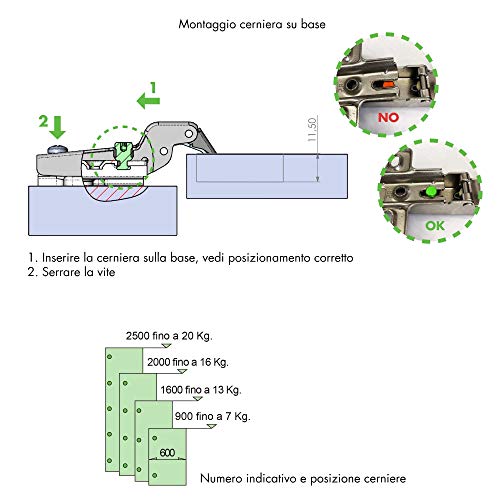 Montaggio cerniera su base

1

2

11.50

NO

OK

1. Inserire la cerniera sulla base, vedi posizionamento corretto
2. Serrare la vite

2500 fino a 20 Kg.

2000 fino a 16 Kg.

1600 fino a 13 Kg.

900 fino a 7 Kg.

600

Numero indicativo e posizione cerniere