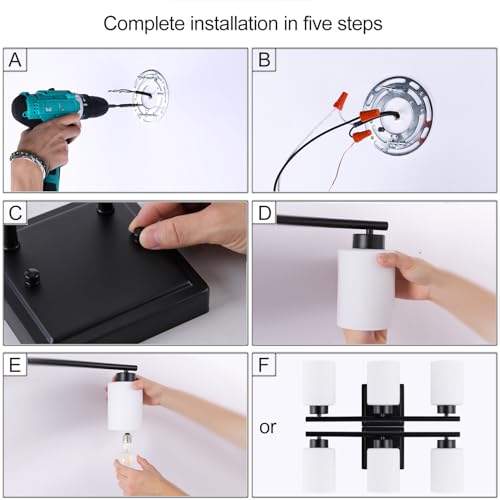 Complete installation in five steps

A

B

C

D

E

F

or