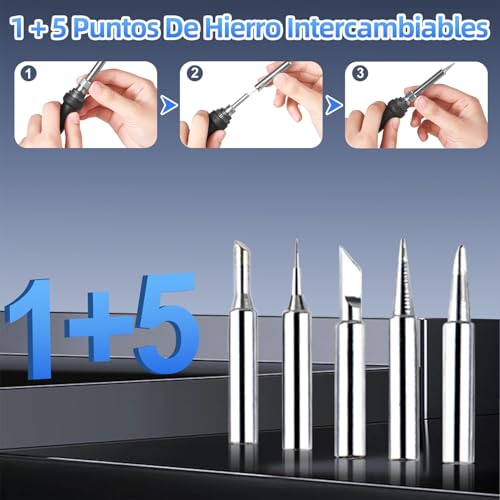 1 + 5 Puntos De Hierro Intercambiables

1

2

3

1+5