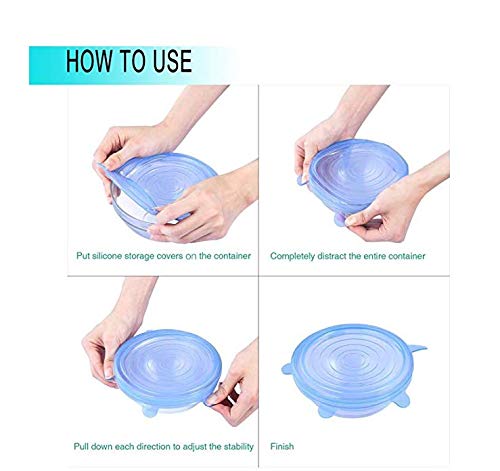 HOW TO USE

Put silicone storage covers on the container

Completely distract the entire container

Pull down each direction to adjust the stability

Finish