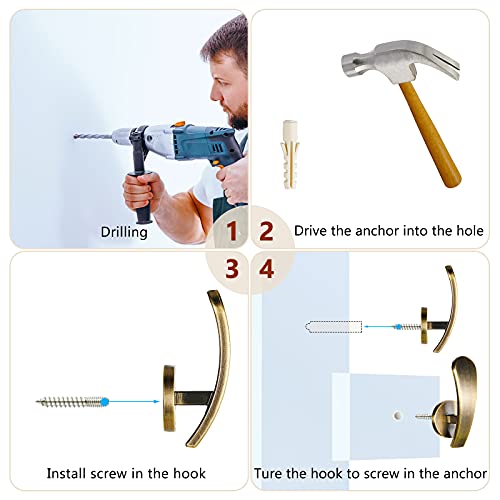 Drilling

1

2

Drive the anchor into the hole

3

4

Install screw in the hook

Ture the hook to screw in the anchor