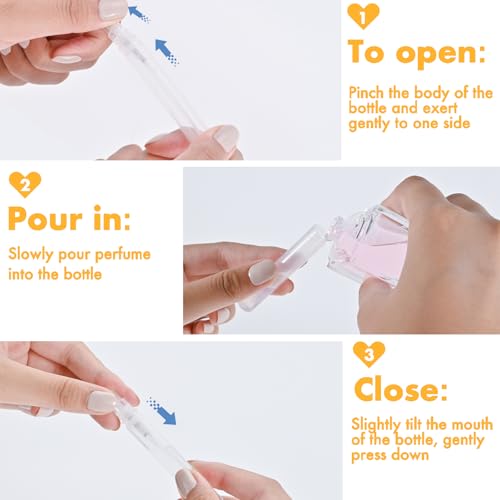 1

To open:

Pinch the body of the bottle and exert gently to one side

2

Pour in:

Slowly pour perfume into the bottle

3

Close:

Slightly tilt the mouth of the bottle, gently press down