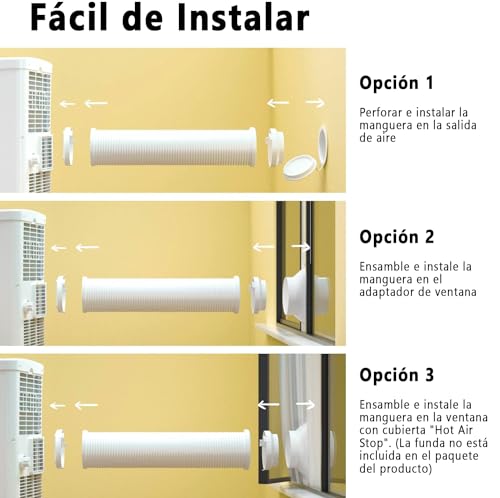 Fácil de Instalar

Opción 1

Perforar e instalar la manguera en la salida de aire

Opción 2

Ensamble e instale la manguera en el adaptador de ventana

Opción 3

Ensamble e instale la manguera en la ventana con cubierta "Hot Air Stop". (La funda no está incluida en el paquete del producto)