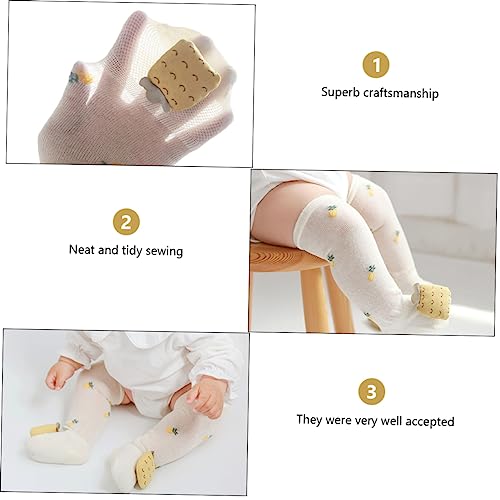 1
Superb craftsmanship

2
Neat and tidy sewing

3
They were very well accepted