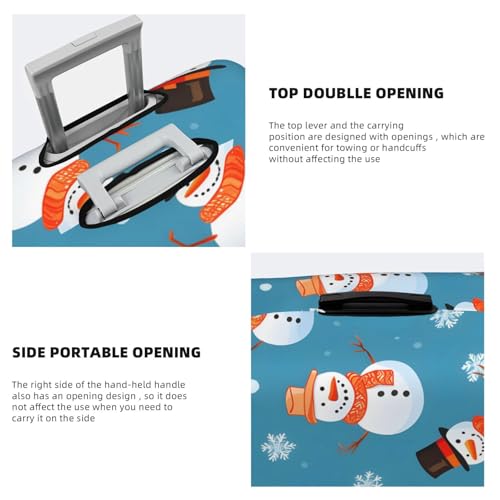 TOP DOUBLLE OPENING

The top lever and the carrying position are designed with openings , which are convenient for towing or handcuffs without affecting the use

SIDE PORTABLE OPENING

The right side of the hand-held handle also has an opening design , so it does not affect the use when you need to carry it on the side