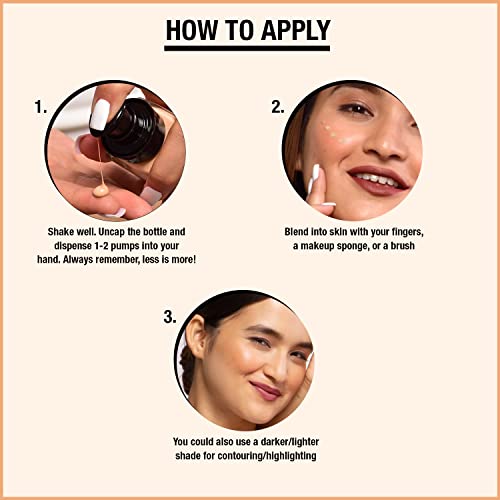 HOW TO APPLY

1.

Shake well. Uncap the bottle and dispense 1-2 pumps into your hand. Always remember, less is more!

2.

Blend into skin with your fingers, a makeup sponge, or a brush

3.

You could also use a darker/lighter shade for contouring/highlighting