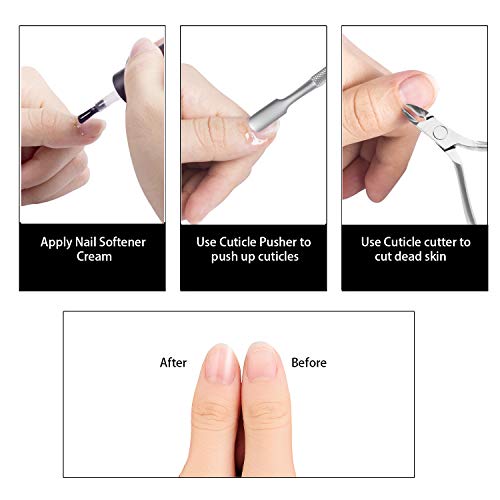 Apply Nail Softener Cream

Use Cuticle Pusher to push up cuticles

Use Cuticle cutter to cut dead skin

After

Before