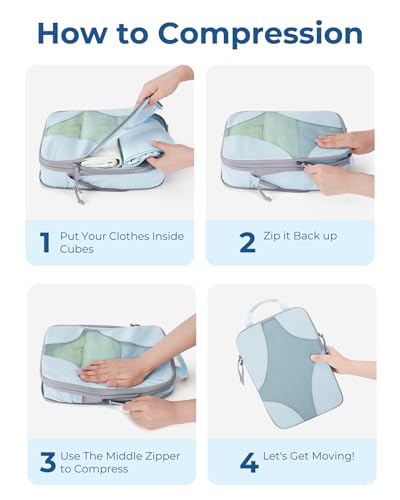 How to Compression

1 Put Your Clothes Inside Cubes

2 Zip it Back up

3 Use The Middle Zipper to Compress

4 Let's Get Moving!