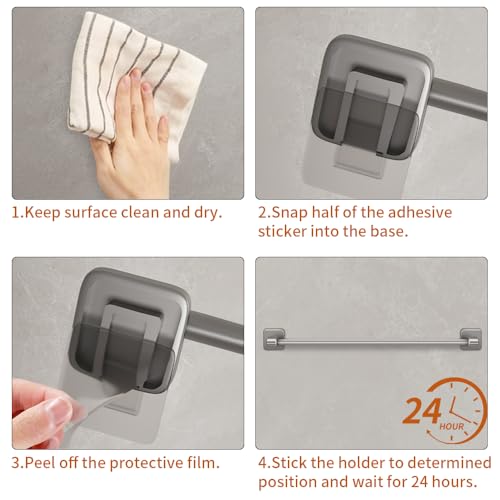 1.Keep surface clean and dry.

2.Snap half of the adhesive sticker into the base.

3.Peel off the protective film.

24 HOUR

4.Stick the holder to determined position and wait for 24 hours.