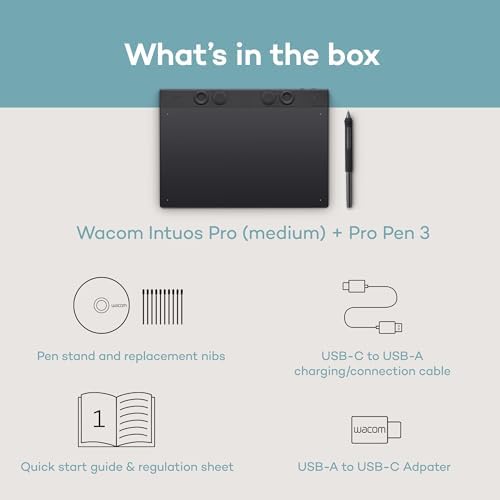 What's in the box

Wacom Intuos Pro (medium) + Pro Pen 3

wacom

Pen stand and replacement nibs

USB-C to USB-A charging/connection cable

1

Quick start guide & regulation sheet

wacom

USB-A to USB-C Adpater