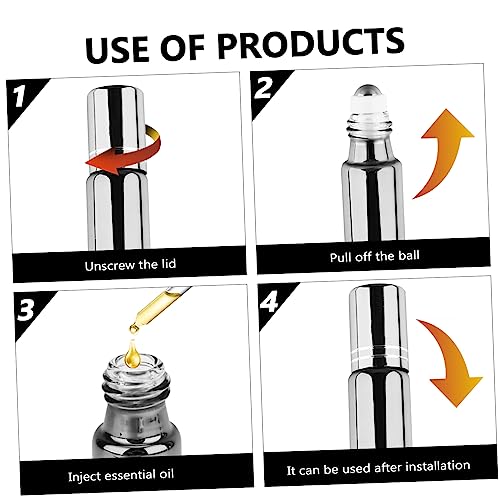 USE OF PRODUCTS

1

Unscrew the lid

2

Pull off the ball

3

Inject essential oil

4

It can be used after installation