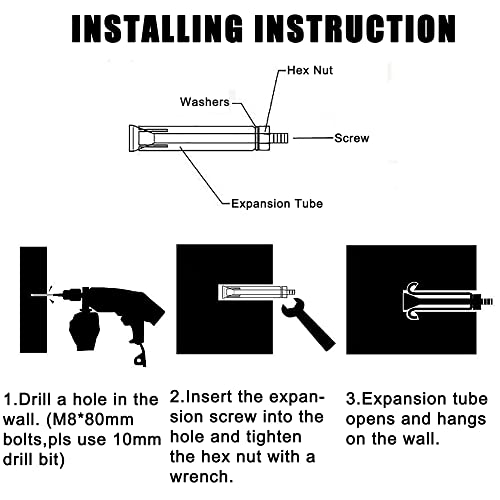 INSTALLING INSTRUCTION

Hex Nut

Washers

Screw

Expansion Tube

1.Drill a hole in the wall. (M8*80mm bolts,pls use 10mm drill bit)

2.Insert the expansion screw into the hole and tighten the hex nut with a wrench.

3.Expansion tube opens and hangs on the wall.