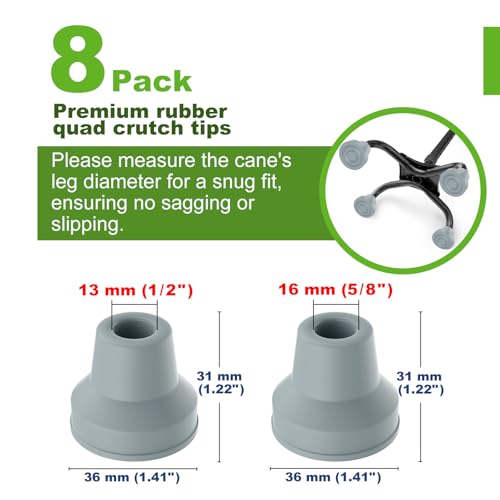 8 Pack

Premium rubber quad crutch tips

Please measure the cane's leg diameter for a snug fit, ensuring no sagging or slipping.

13 mm (1/2")

31 mm (1.22")

36 mm (1.41")

16 mm (5/8")

31 mm (1.22")

36 mm (1.41")