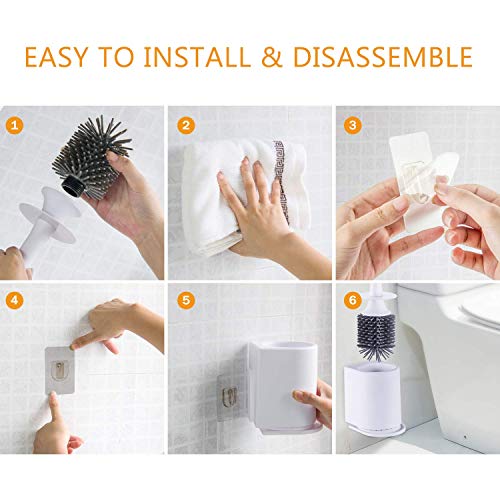 EASY TO INSTALL & DISASSEMBLE

1

2

3

4

5

6