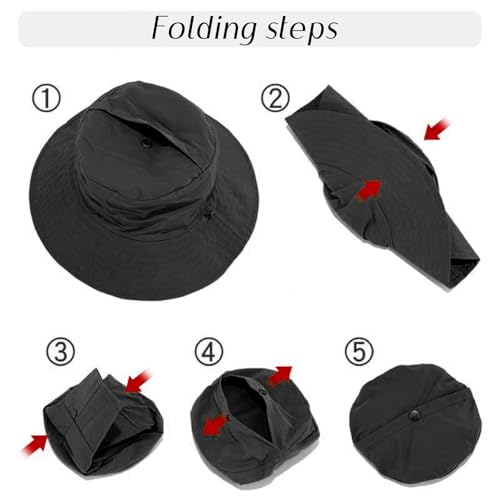 Folding steps

①

②

③

④

⑤