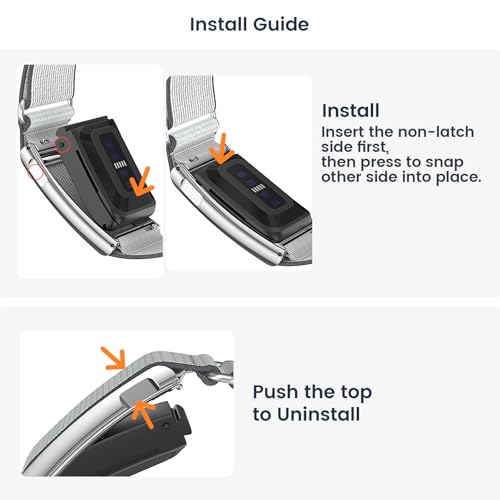 Install Guide

Install
Insert the non-latch side first,
then press to snap other side into place.

Push the top to Uninstall