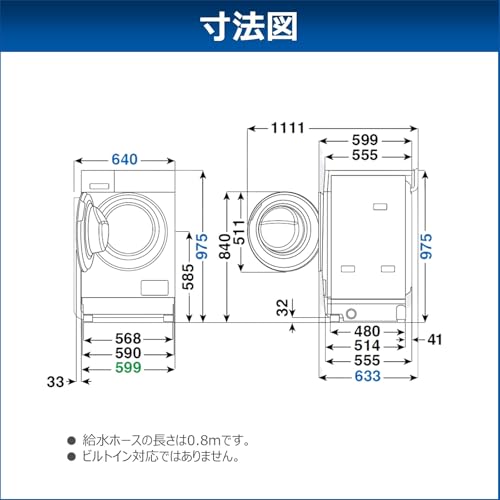 寸法図

640
975
585
568
590
599
33

1111
599
555
840
511
975
32
480
514
555
633
41

● 給水ホースの長さは0.8mです。
● ビルトイン対応ではありません。