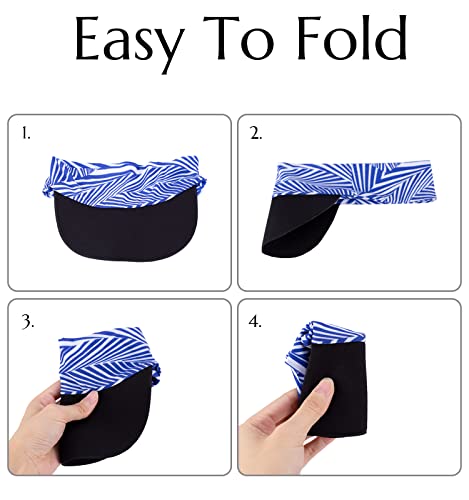 Easy To Fold

1.

2.

3.

4.