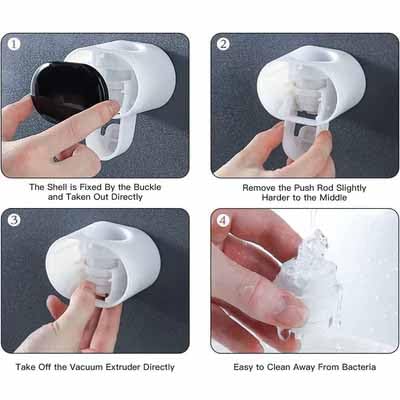 1

The Shell is Fixed By the Buckle and Taken Out Directly

2

Remove the Push Rod Slightly Harder to the Middle

3

Take Off the Vacuum Extruder Directly

4

Easy to Clean Away From Bacteria