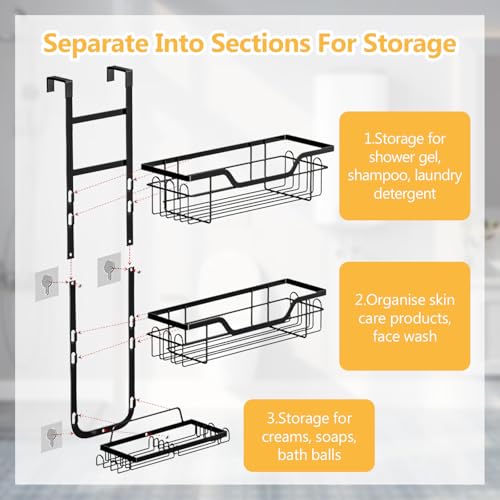 Separate Into Sections For Storage

1.Storage for shower gel, shampoo, laundry detergent

2.Organise skin care products, face wash

3.Storage for creams, soaps, bath balls