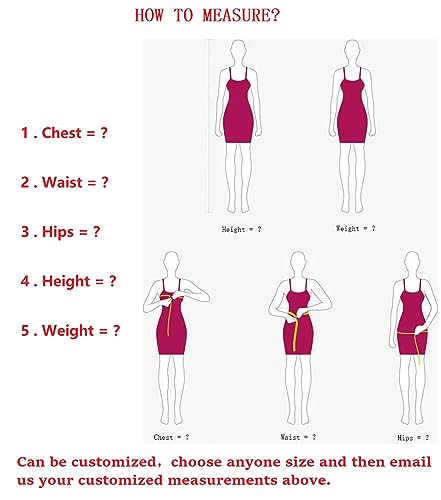 HOW TO MEASURE?

1 . Chest = ?

2 . Waist = ?

3 . Hips = ?

4 . Height = ?

5 . Weight = ?

Height = ?

Weight = ?

Chest = ?

Waist = ?

Hips = ?

Can be customized, choose anyone size and then email us your customized measurements above.