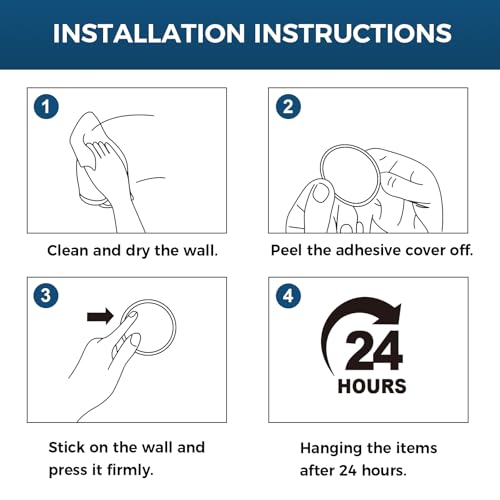 INSTALLATION INSTRUCTIONS

1

Clean and dry the wall.

2

Peel the adhesive cover off.

3

Stick on the wall and press it firmly.

4

24 HOURS

Hanging the items after 24 hours.