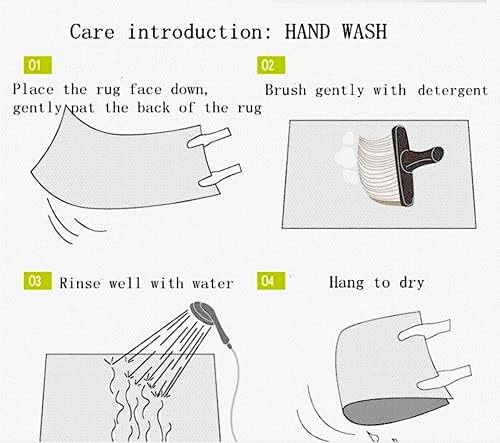 Care introduction: HAND WASH

01

Place the rug face down, gently pat the back of the rug

02

Brush gently with detergent

03

Rinse well with water

04

Hang to dry