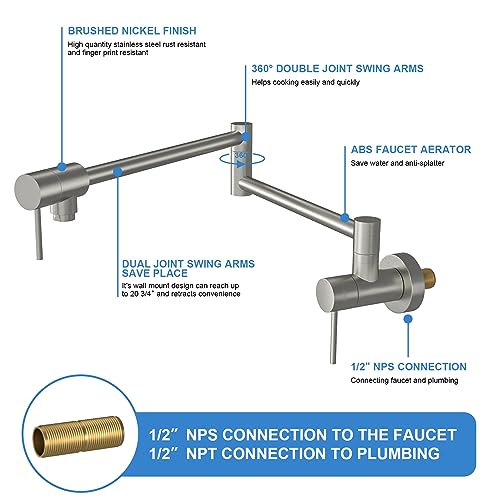 BRUSHED NICKEL FINISH
High quantity stainless steel rust resistant and finger print resistant

360° DOUBLE JOINT SWING ARMS
Helps cooking easily and quickly

360°

ABS FAUCET AERATOR
Save water and anti-splatter

DUAL JOINT SWING ARMS SAVE PLACE
It's wall mount design can reach up to 20 3/4" and retracts convenience

1/2" NPS CONNECTION
Connecting faucet and plumbing

1/2" NPS CONNECTION TO THE FAUCET
1/2" NPT CONNECTION TO PLUMBING