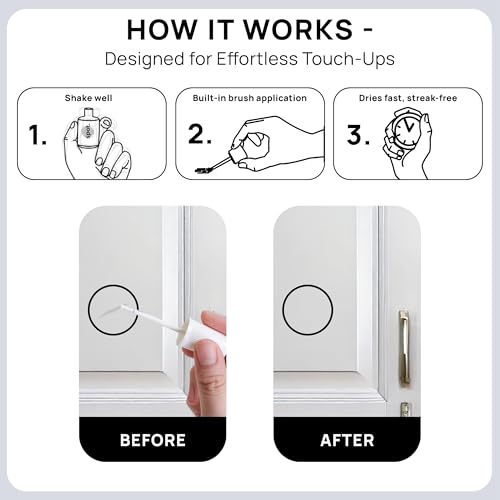 HOW IT WORKS -
Designed for Effortless Touch-Ups

Shake well
1.
spot

Built-in brush application
2.

Dries fast, streak-free
3.

BEFORE

AFTER