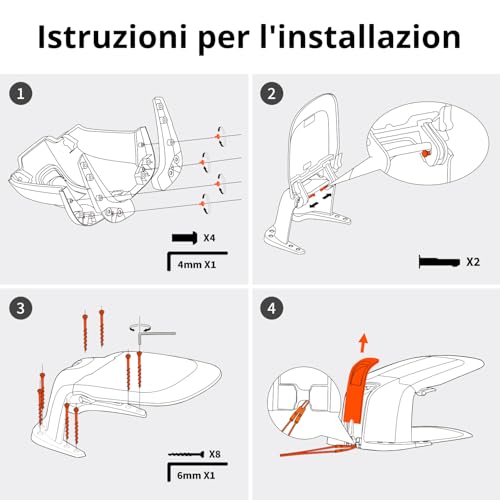 Istruzioni per l'installazion

1

X4

4mm X1

2

X2

3

X8

6mm X1

4