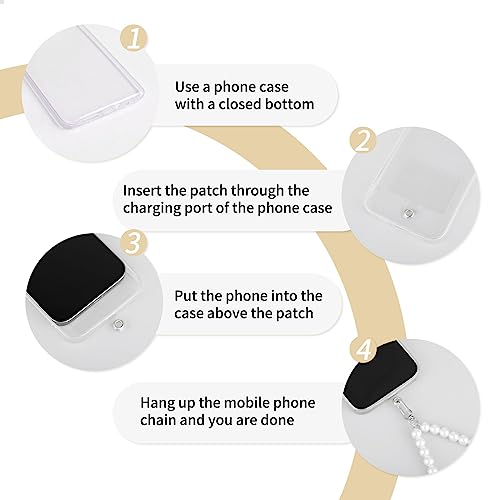 1

Use a phone case with a closed bottom

2

Insert the patch through the charging port of the phone case

3

Put the phone into the case above the patch

4

Hang up the mobile phone chain and you are done