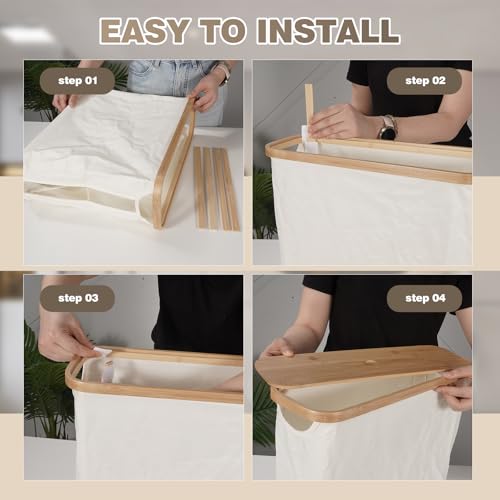 EASY TO INSTALL

step 01

step 02

step 03

step 04