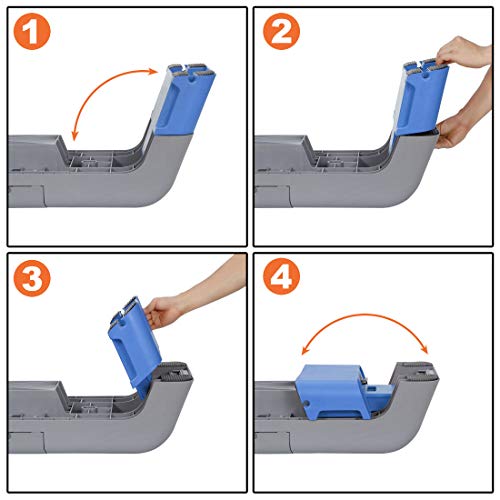 1

2

3

4