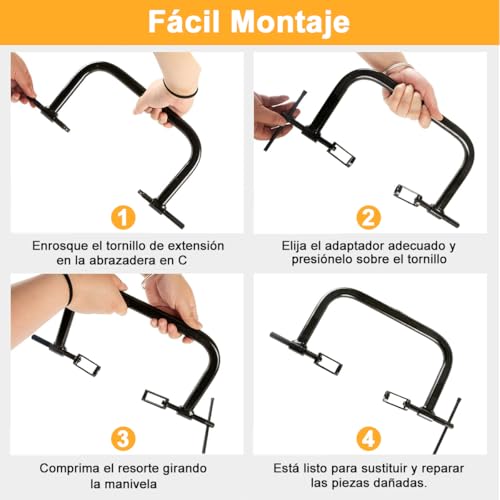 Fácil Montaje

1

Enrosque el tornillo de extensión en la abrazadera en C

2

Elija el adaptador adecuado y presiónelo sobre el tornillo

3

Comprima el resorte girando la manivela

4

Está listo para sustituir y reparar las piezas dañadas.