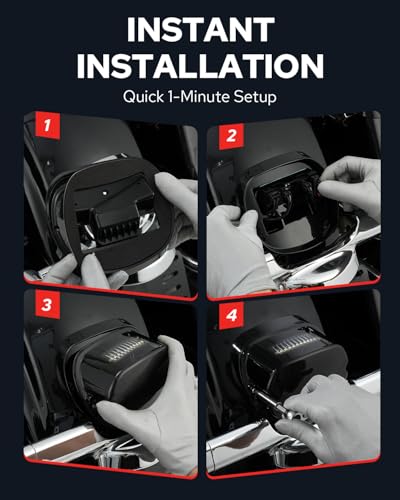 INSTANT INSTALLATION

Quick 1-Minute Setup

1

2

3

4