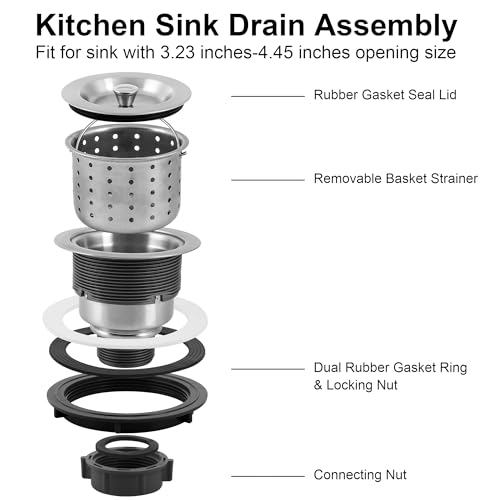 Kitchen Sink Drain Assembly
Fit for sink with 3.23 inches-4.45 inches opening size

Rubber Gasket Seal Lid

Removable Basket Strainer

Dual Rubber Gasket Ring & Locking Nut

Connecting Nut