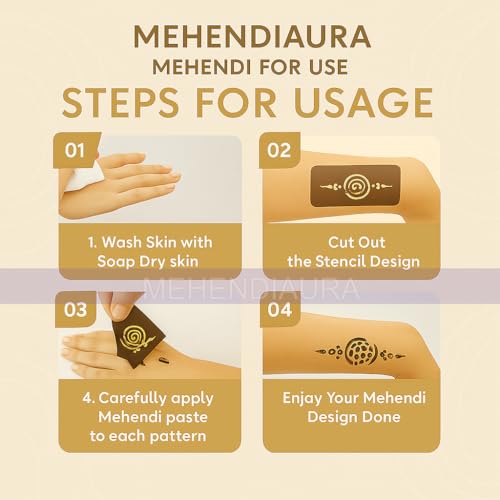 MEHENDIAURA
MEHENDI FOR USE
STEPS FOR USAGE

01
1. Wash Skin with Soap Dry skin

02
Cut Out the Stencil Design

MEHENDIAURA

03
4. Carefully apply Mehendi paste to each pattern

04
Enjoy Your Mehendi Design Done