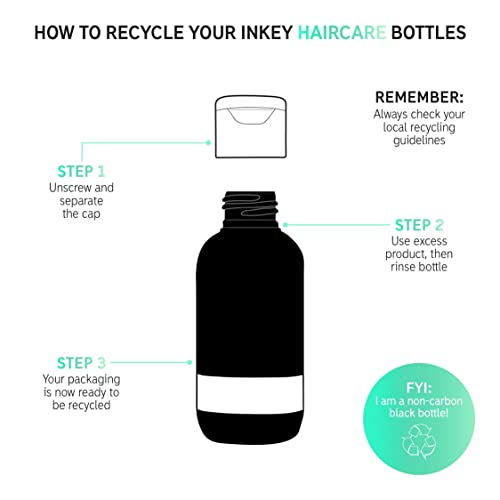 HOW TO RECYCLE YOUR INKEY HAIRCARE BOTTLES

REMEMBER:
Always check your local recycling guidelines

STEP 1
Unscrew and separate the cap

STEP 2
Use excess product, then rinse bottle

STEP 3
Your packaging is now ready to be recycled

FYI:
I am a non-carbon black bottle!