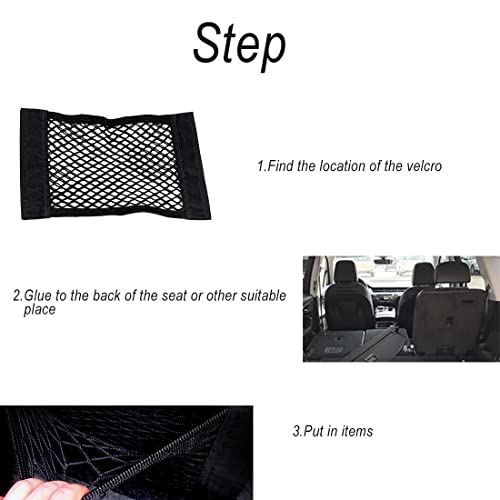 Step

1.Find the location of the velcro

2.Glue to the back of the seat or other suitable place

3.Put in items