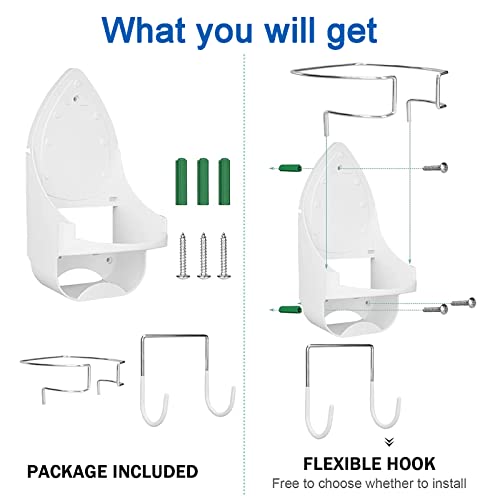 What you will get

PACKAGE INCLUDED

FLEXIBLE HOOK

Free to choose whether to install