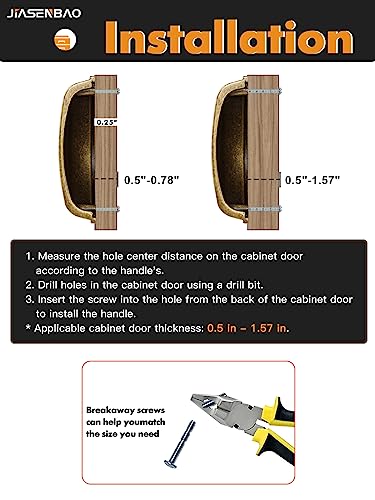 JIASENBAO

Installation

0.25"

0.5"-0.78"

0.5"-1.57"

1. Measure the hole center distance on the cabinet door according to the handle's.
2. Drill holes in the cabinet door using a drill bit.
3. Insert the screw into the hole from the back of the cabinet door to install the handle.
* Applicable cabinet door thickness: 0.5 in – 1.57 in.

Breakaway screws can help youmatch the size you need