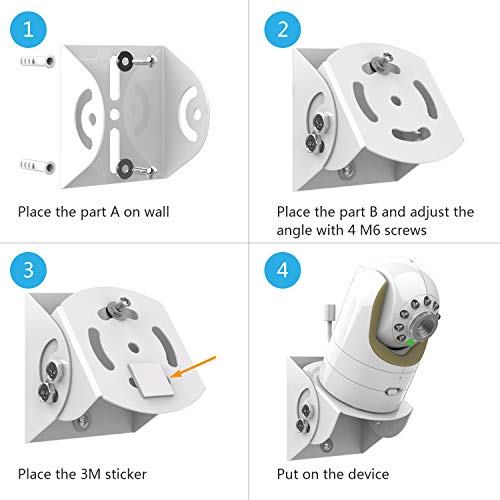 1

Place the part A on wall

2

Place the part B and adjust the angle with 4 M6 screws

3

Place the 3M sticker

4

Put on the device