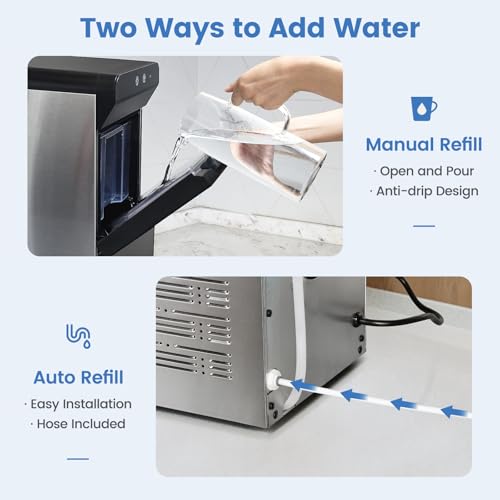 Two Ways to Add Water

Manual Refill

· Open and Pour
· Anti-drip Design

Auto Refill

· Easy Installation
· Hose Included