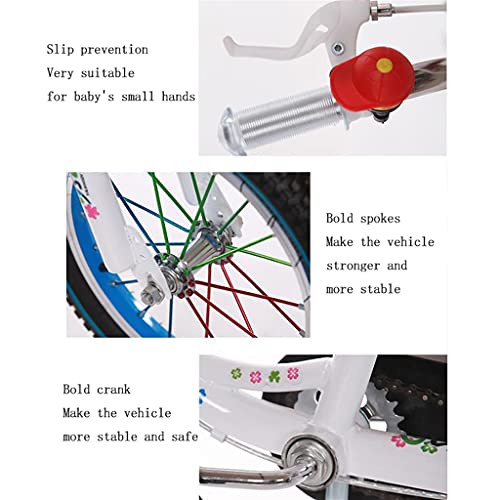 Slip prevention
Very suitable
for baby's small hands

Bold spokes
Make the vehicle
stronger and
more stable

Bold crank
Make the vehicle
more stable and safe