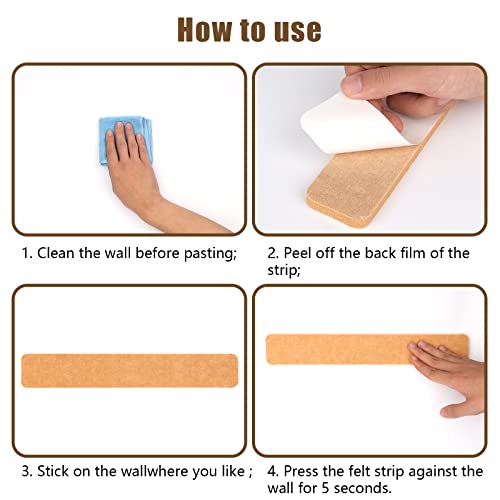 How to use

1. Clean the wall before pasting;

2. Peel off the back film of the strip;

3. Stick on the wallwhere you like ;

4. Press the felt strip against the wall for 5 seconds.